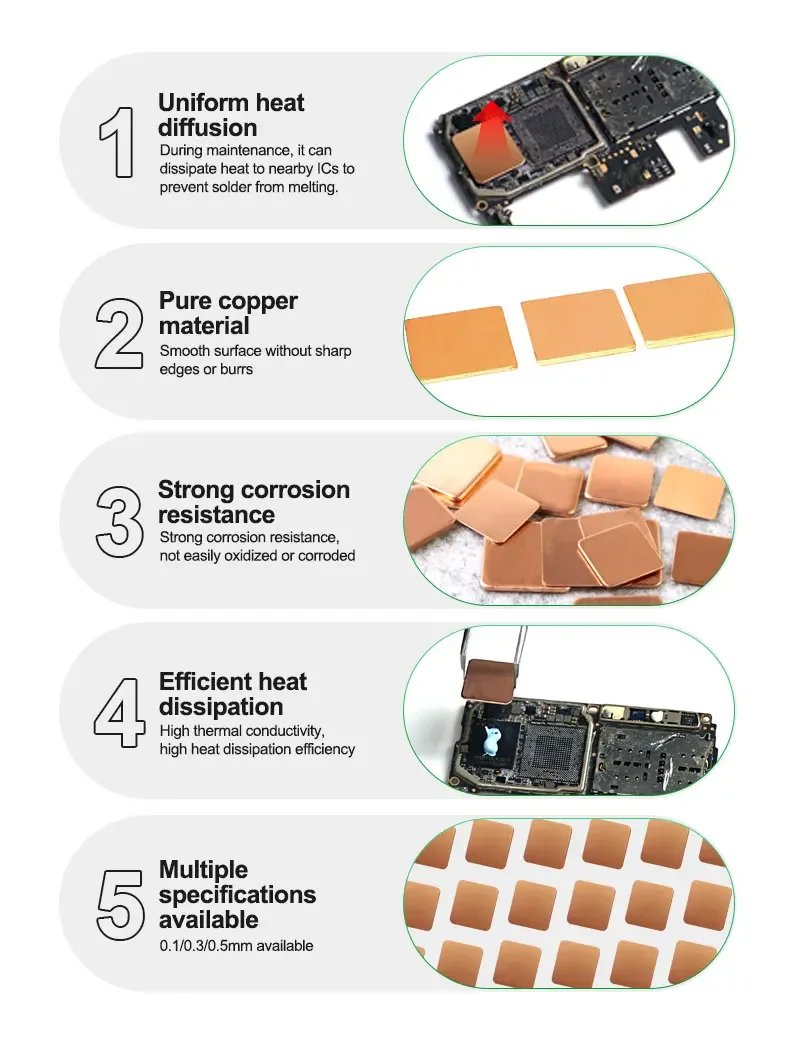 1
Uniform heat diffusion
During maintenance, it can dissipate heat to nearby ICs to prevent solder from melting.

2
Pure copper material
Smooth surface without sharp edges or burrs

3
Strong corrosion resistance
Strong corrosion resistance, not easily oxidized or corroded

4
Efficient heat dissipation
High thermal conductivity, high heat dissipation efficiency

5
Multiple specifications available
0.1/0.3/0.5mm available